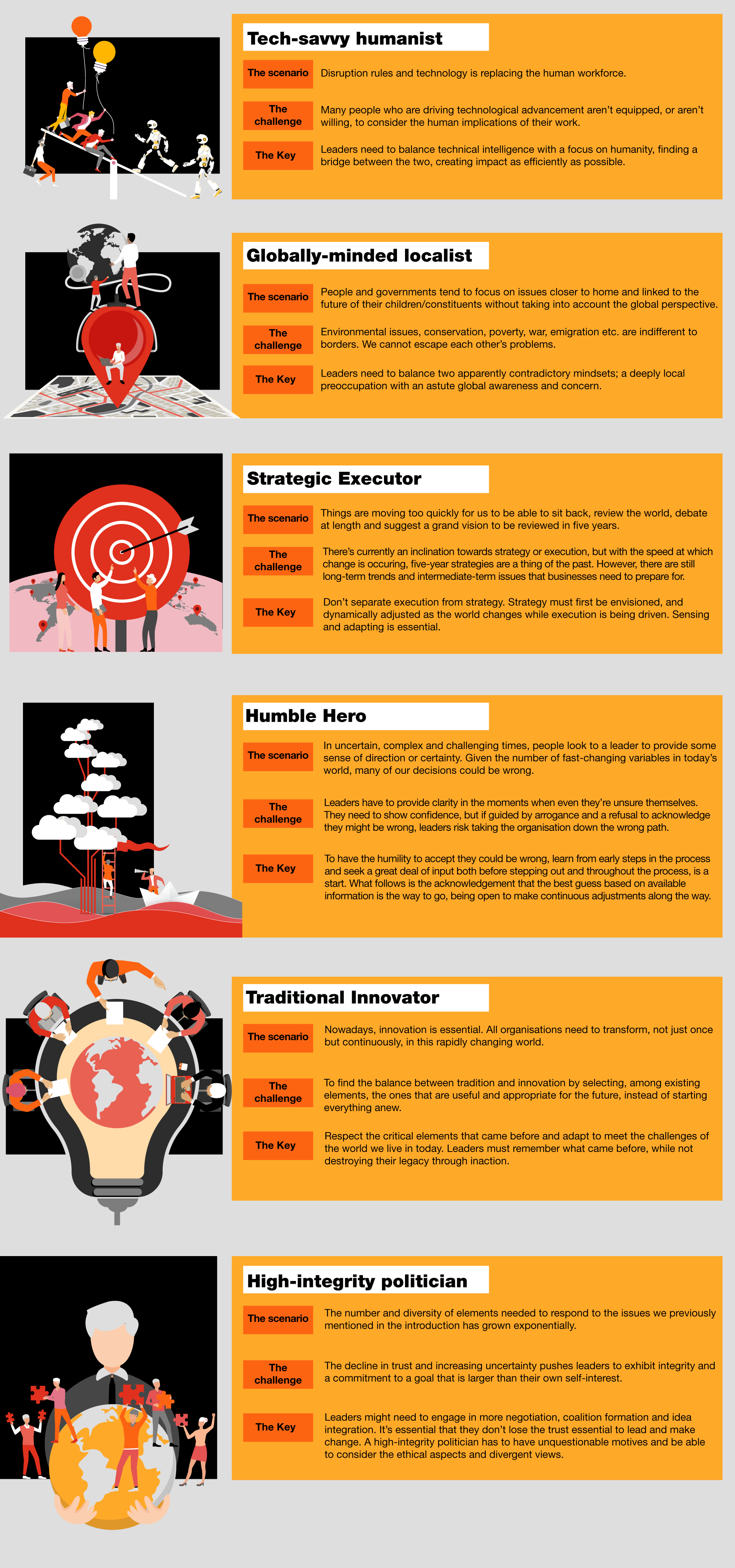 Tech-savvy humanist

The scenario
Disruption rules and technology is replacing the human workforce.

The challenge
Many people who are driving technological advancement aren't equipped, or aren't willing, to consider the human implications of their work.

The Key
Leaders need to balance technical intelligence with a focus on humanity, finding a bridge between the two, creating impact as efficiently as possible.

Globally-minded localist

The scenario
People and governments tend to focus on issues closer to home and linked to the future of their children/constituents without taking into account the global perspective.

The challenge
Environmental issues, conservation, poverty, war, emigration etc. are indifferent to borders. We cannot escape each other's problems.

The Key
Leaders need to balance two apparently contradictory mindsets; a deeply local preoccupation with an astute global awareness and concern.

Strategic Executor

The scenario
Things are moving too quickly for us to be able to sit back, review the world, debate at length and suggest a grand vision to be reviewed in five years.

The challenge
There's currently an inclination towards strategy or execution, but with the speed at which change is occuring, five-year strategies are a thing of the past. However, there are still long-term trends and intermediate-term issues that businesses need to prepare for.

The Key
Don't separate execution from strategy. Strategy must first be envisioned, and dynamically adjusted as the world changes while execution is being driven. Sensing and adapting is essential.

Humble Hero

The scenario
In uncertain, complex and challenging times, people look to a leader to provide some sense of direction or certainty. Given the number of fast-changing variables in today's world, many of our decisions could be wrong.

The challenge
Leaders have to provide clarity in the moments when even they're unsure themselves. They need to show confidence, but if guided by arrogance and a refusal to acknowledge they might be wrong, leaders risk taking the organisation down the wrong path.

The Key
To have the humility to accept they could be wrong, learn from early steps in the process and seek a great deal of input both before stepping out and throughout the process, is a start. What follows is the acknowledgement that the best guess based on available information is the way to go, being open to make continuous adjustments along the way.

Traditional Innovator

The scenario
Nowadays, innovation is essential. All organisations need to transform, not just once but continuously, in this rapidly changing world.

The challenge
To find the balance between tradition and innovation by selecting, among existing elements, the ones that are useful and appropriate for the future, instead of starting everything anew.

The Key
Respect the critical elements that came before and adapt to meet the challenges of the world we live in today. Leaders must remember what came before, while not destroying their legacy through inaction.

High-integrity politician

The scenario
The number and diversity of elements needed to respond to the issues we previously mentioned in the introduction has grown exponentially.

The challenge
The decline in trust and increasing uncertainty pushes leaders to exhibit integrity and a commitment to a goal that is larger than their own self-interest.

The Key
Leaders might need to engage in more negotiation, coalition formation and idea integration. It's essential that they don't lose the trust essential to lead and make change. A high-integrity politician has to have unquestionable motives and be able to consider the ethical aspects and divergent views.