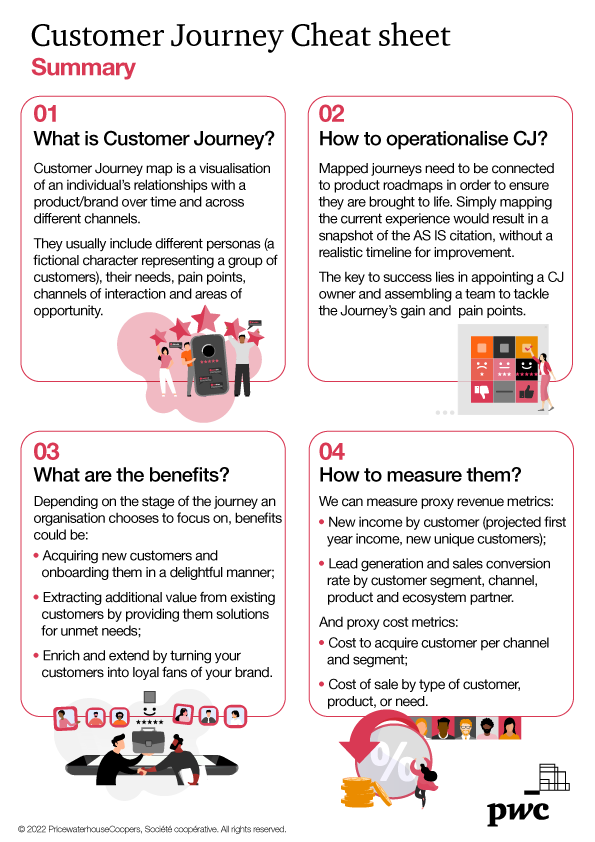 Customer Journey Cheat sheet
Summary

01
What is Customer Journey?

Customer Journey map is a visualisation of an individual's relationships with a product/brand over time and across different channels.

They usually include different personas (a fictional character representing a group of customers), their needs, pain points, channels of interaction and areas of opportunity.

02
How to operationalise CJ?

Mapped journeys need to be connected to product roadmaps in order to ensure they are brought to life. Simply mapping the current experience would result in a snapshot of the AS IS citation, without a realistic timeline for improvement.

The key to success lies in appointing a CJ owner and assembling a team to tackle the Journey's gain and pain points.

03
What are the benefits?

Depending on the stage of the journey an organisation chooses to focus on, benefits could be:

• Acquiring new customers and onboarding them in a delightful manner;

• Extracting additional value from existing customers by providing them solutions for unmet needs;

• Enrich and extend by turning your customers into loyal fans of your brand.

04
How to measure them?

We can measure proxy revenue metrics:

• New income by customer (projected first year income, new unique customers);

• Lead generation and sales conversion rate by customer segment, channel, product and ecosystem partner.

And proxy cost metrics:

• Cost to acquire customer per channel and segment;

• Cost of sale by type of customer, product, or need.

%

pwc

© 2022 PricewaterhouseCoopers, Société coopérative. All rights reserved.