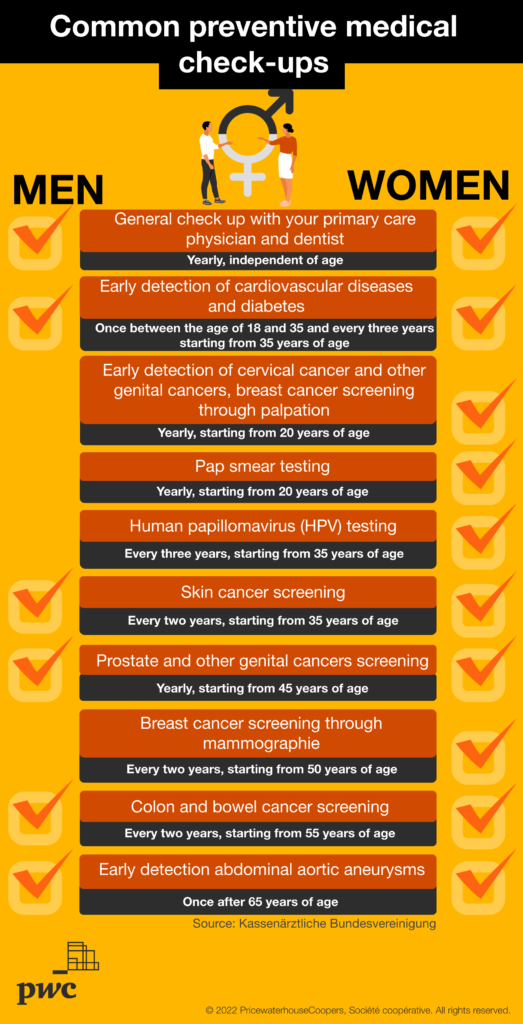 Common preventive medical check-ups

MEN

WOMEN

General check up with your primary care physician and dentist

Yearly, independent of age

Early detection of cardiovascular diseases and diabetes

Once between the age of 18 and 35 and every three years starting from 35 years of age

Early detection of cervical cancer and other genital cancers, breast cancer screening through palpation

Yearly, starting from 20 years of age

Pap smear testing

Yearly, starting from 20 years of age

Human papillomavirus (HPV) testing

Every three years, starting from 35 years of age

Skin cancer screening

Every two years, starting from 35 years of age

Prostate and other genital cancers screening

Yearly, starting from 45 years of age

Breast cancer screening through mammographie

Every two years, starting from 50 years of age

Colon and bowel cancer screening

Every two years, starting from 55 years of age

Early detection abdominal aortic aneurysms

Once after 65 years of age

Source: Kassenärztliche Bundesvereinigung

pwc

© 2022 PricewaterhouseCoopers, Société coopérative. All rights reserved.